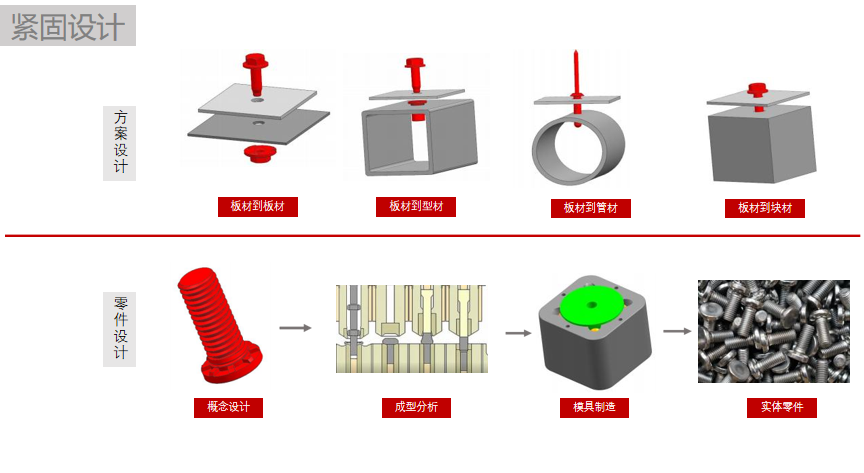 紧固设计

方案设计

板材到板材

板材到型材

板材到管材

板材到块材

零件设计

概念设计

成型分析

模具制造

实体零件